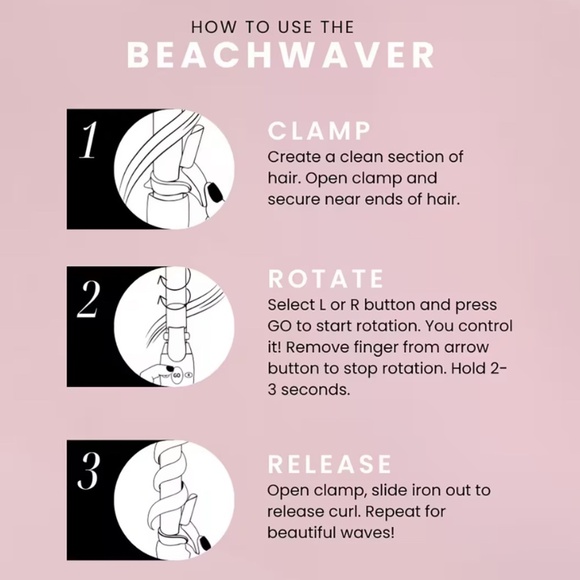 HOW TO USE THE
BEACHWAVER

1

CLAMP
Create a clean section of hair. Open clamp and secure near ends of hair.

2

GO

ROTATE
Select L or R button and press GO to start rotation. You control it! Remove finger from arrow button to stop rotation. Hold 2-3 seconds.

3

RELEASE
Open clamp, slide iron out to release curl. Repeat for beautiful waves!